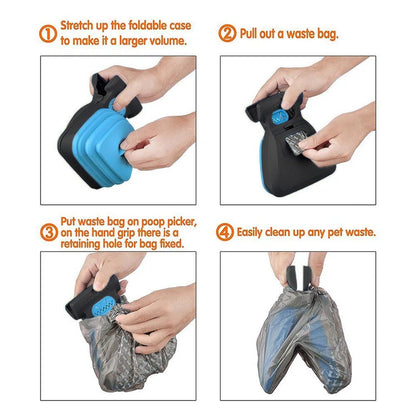 ① Stretch up the foldable case to make it a larger volume.

② Pull out a waste bag.

③ Put waste bag on poop picker, on the hand grip there is a retaining hole for bag fixed.

④ Easily clean up any pet waste.